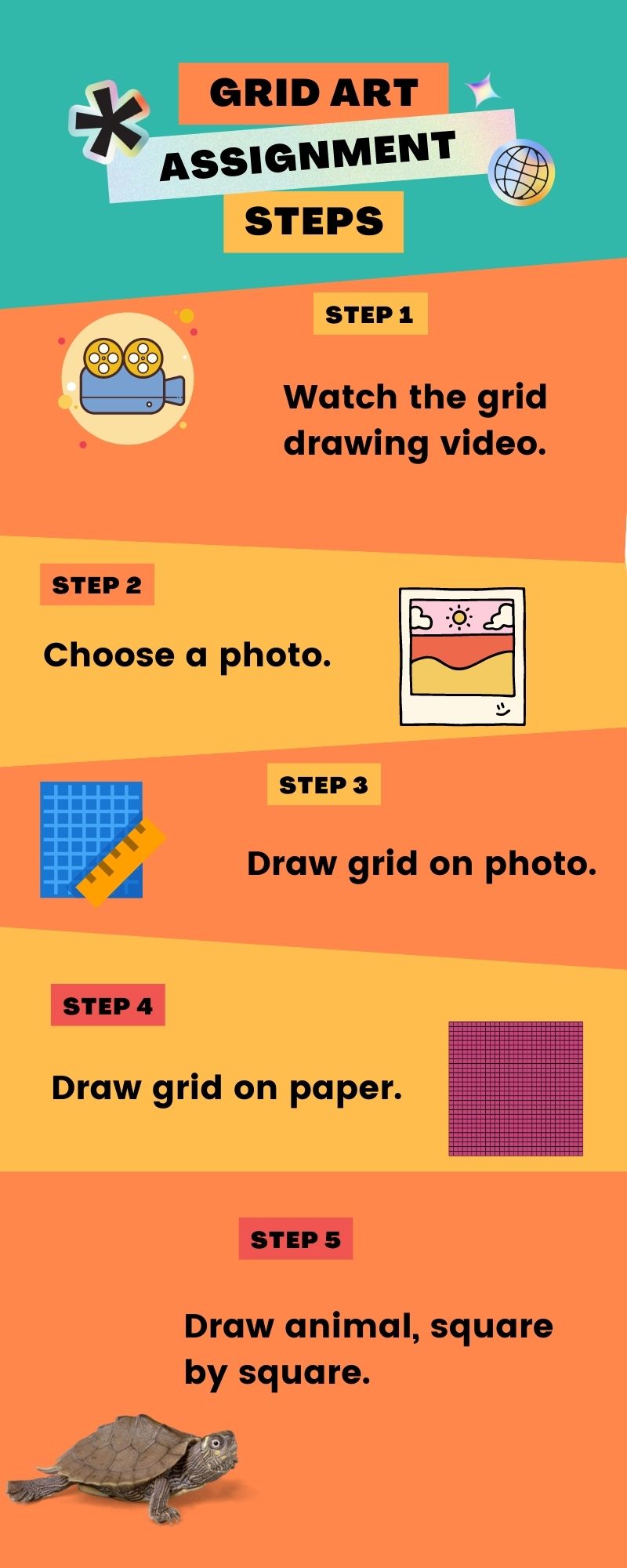 GRID ART
ASSIGNMENT
STEPS

STEP 1

Watch the grid drawing video.

STEP 2

Choose a photo.

STEP 3

Draw grid on photo.

STEP 4

Draw grid on paper.

STEP 5

Draw animal, square by square.